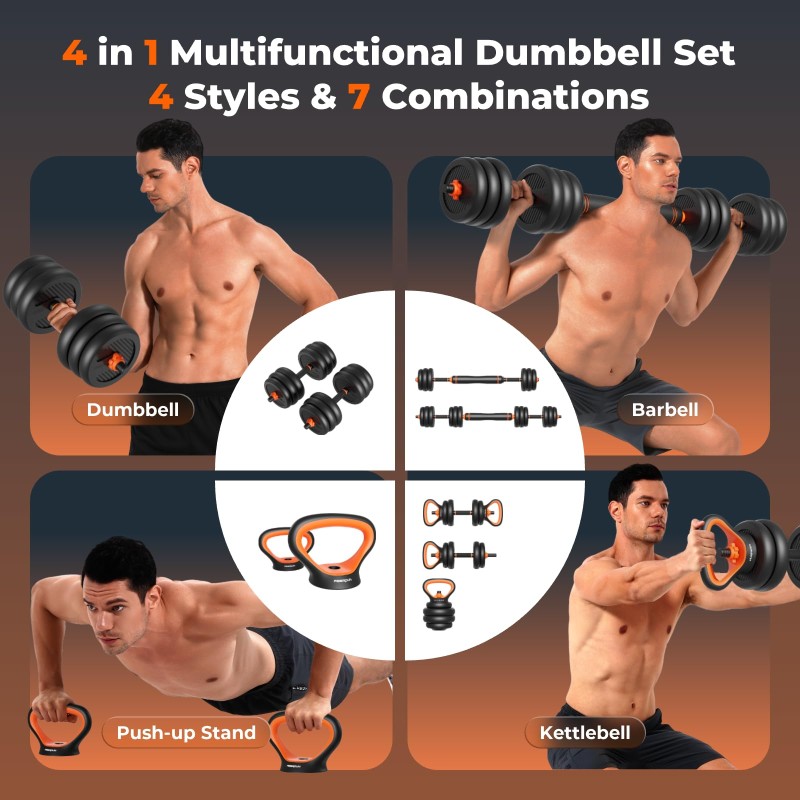 4 in 1 Multifunctional Dumbbell Set
4 Styles & 7 Combinations

Dumbbell

Barbell

Push-up Stand

Kettlebell